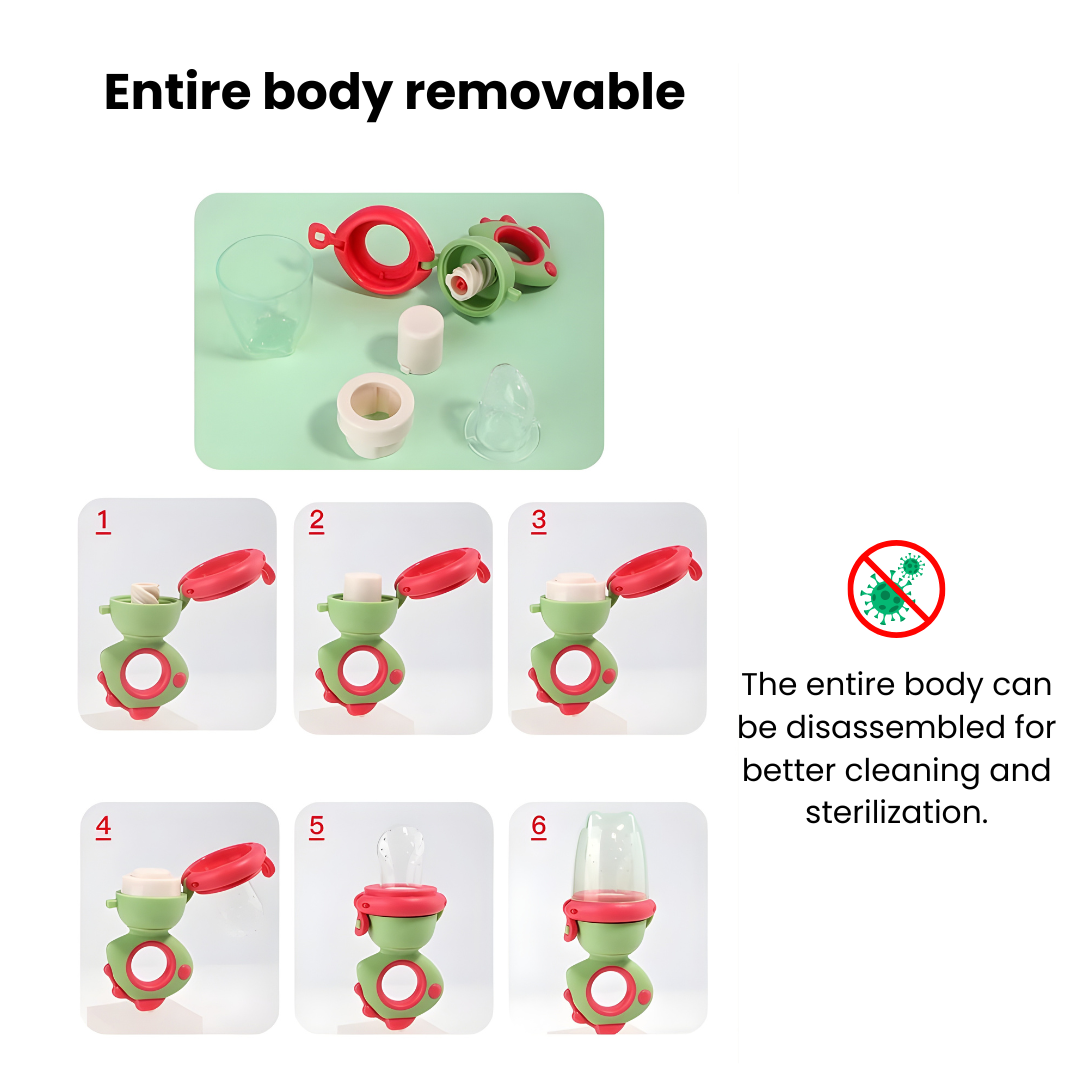 Entire body removable

1

2

3

4

5

6

The entire body can be disassembled for better cleaning and sterilization.